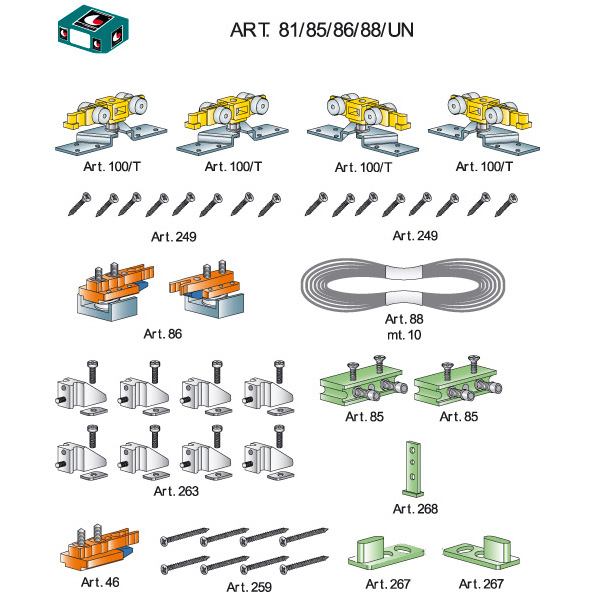 ART. 81/85/86/88/UN

Art. 100/T
Art. 100/T
Art. 100/T
Art. 100/T

Art. 249
Art. 249

Art. 86

Art. 88
mt. 10

Art. 85
Art. 85

Art. 263

Art. 268

Art. 46
Art. 259
Art. 267
Art. 267